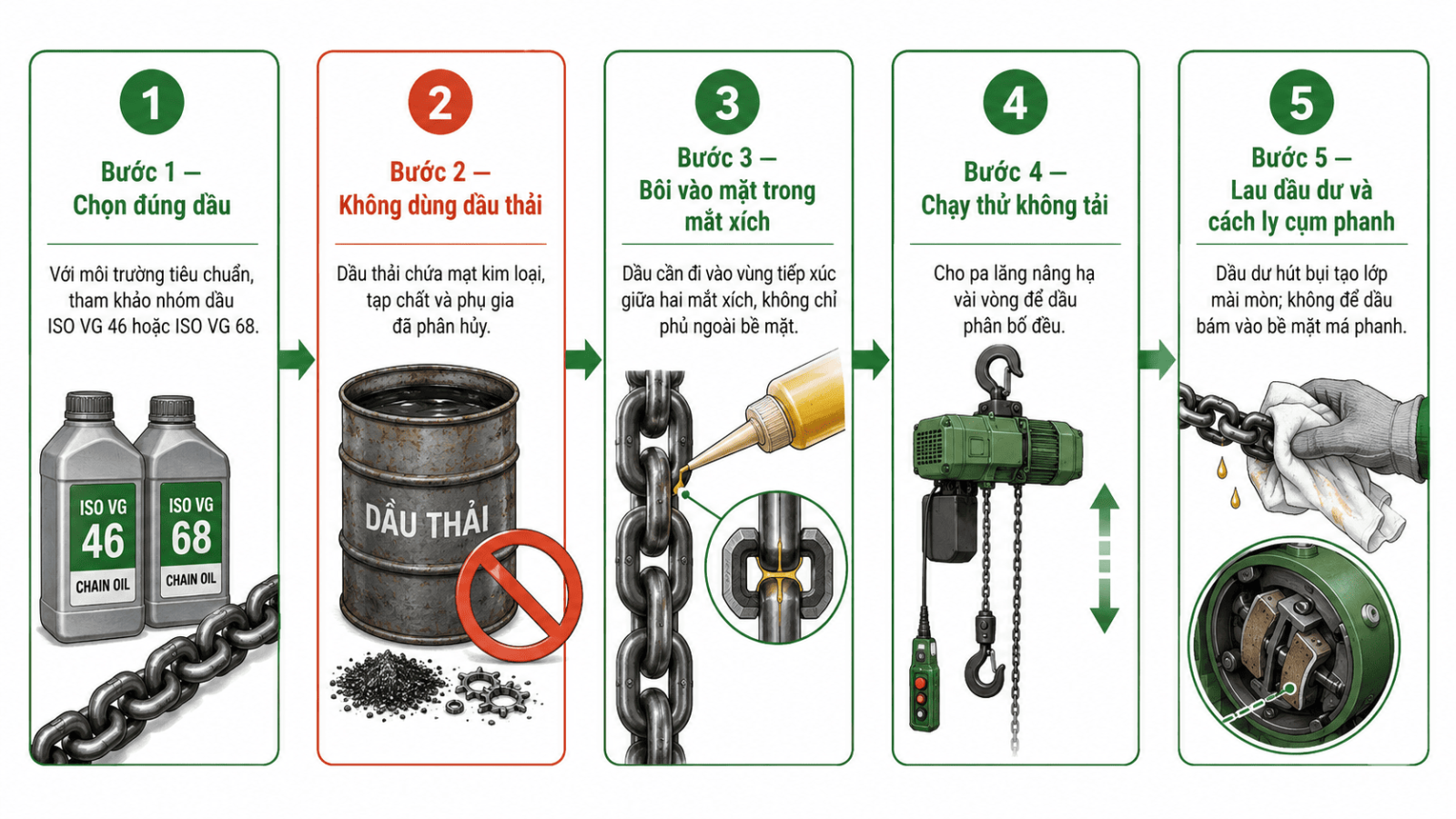 1

Bước 1 — Chọn đúng dầu

Với môi trường tiêu chuẩn, tham khảo nhóm dầu ISO VG 46 hoặc ISO VG 68.

ISO VG 46 CHAIN OIL

ISO VG 68 CHAIN OIL

2

Bước 2 — Không dùng dầu thải

Dầu thải chứa mạt kim loại, tạp chất và phụ gia đã phân hủy.

DẦU THẢI

3

Bước 3 — Bôi vào mặt trong mắt xích

Dầu cần đi vào vùng tiếp xúc giữa hai mắt xích, không chỉ phủ ngoài bề mặt.

4

Bước 4 — Chạy thử không tải

Cho pa lăng nâng hạ vài vòng để dầu phân bố đều.

5

Bước 5 — Lau dầu dư và cách ly cụm phanh

Dầu dư hút bụi tạo lớp mài mòn; không để dầu bám vào bề mặt má phanh.